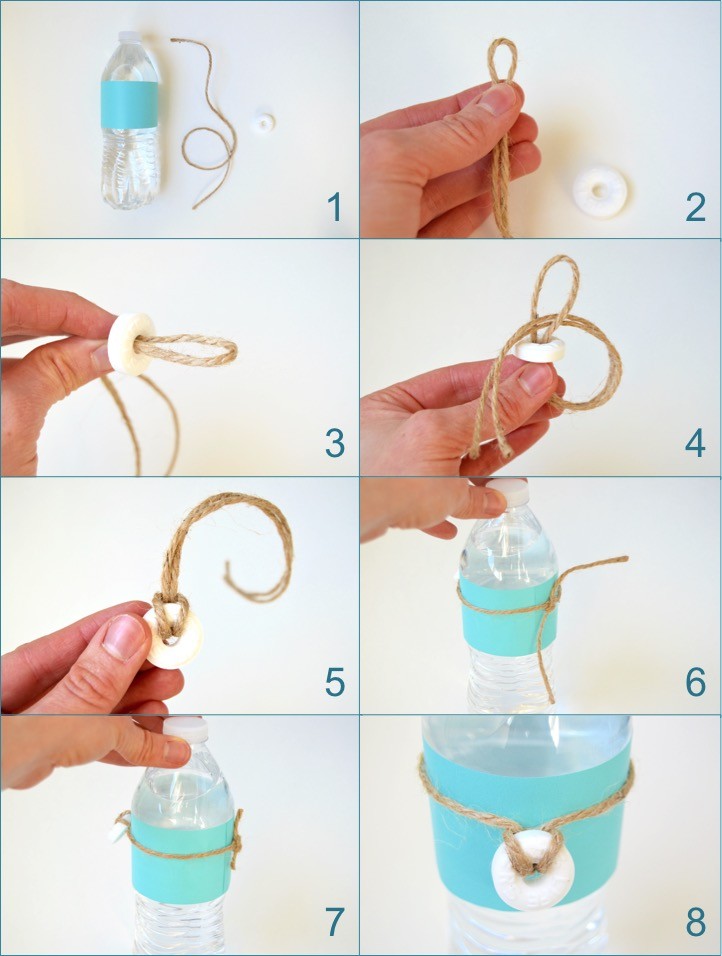 1

2

3

4

5

6

7

8